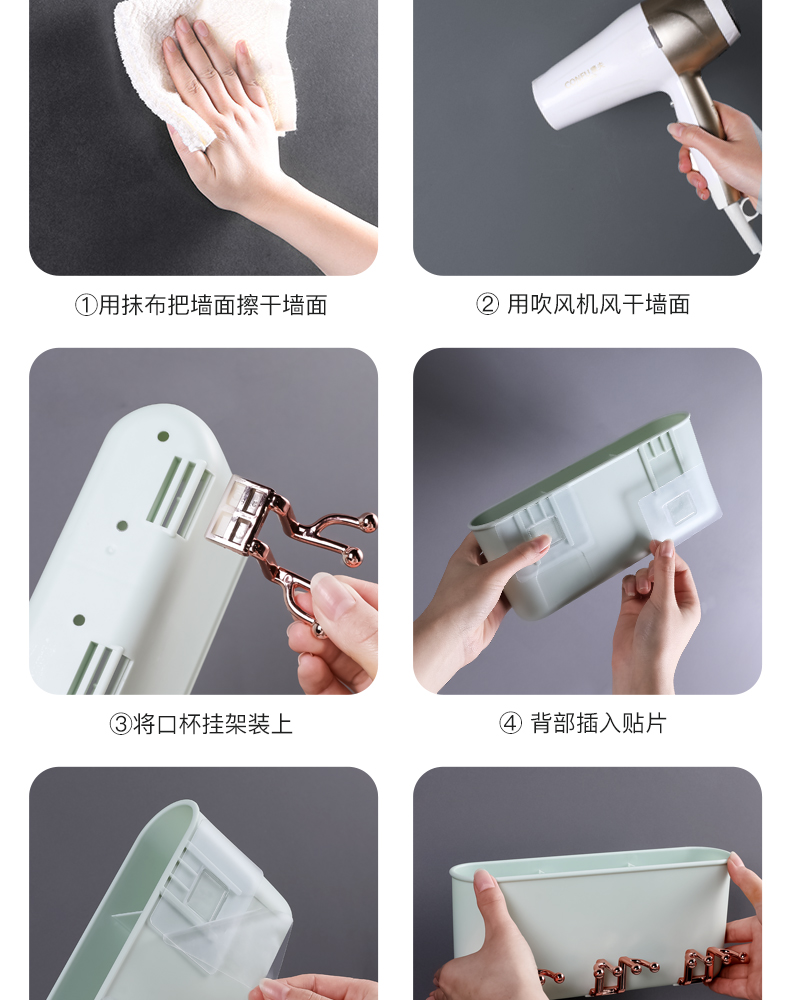 ①用抹布把墙面擦干墙面

② 用吹风机风干墙面

③将口杯挂架装上

④ 背部插入贴片