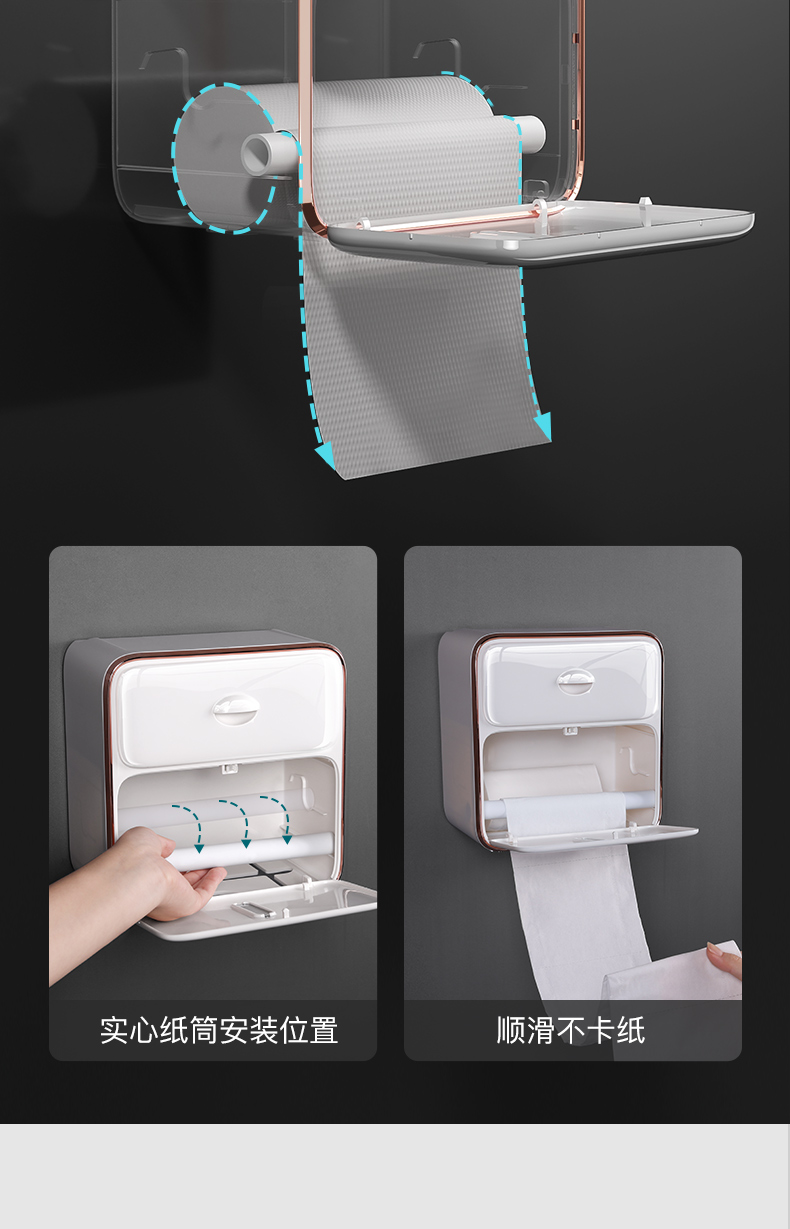 实心纸筒安装位置

顺滑不卡纸