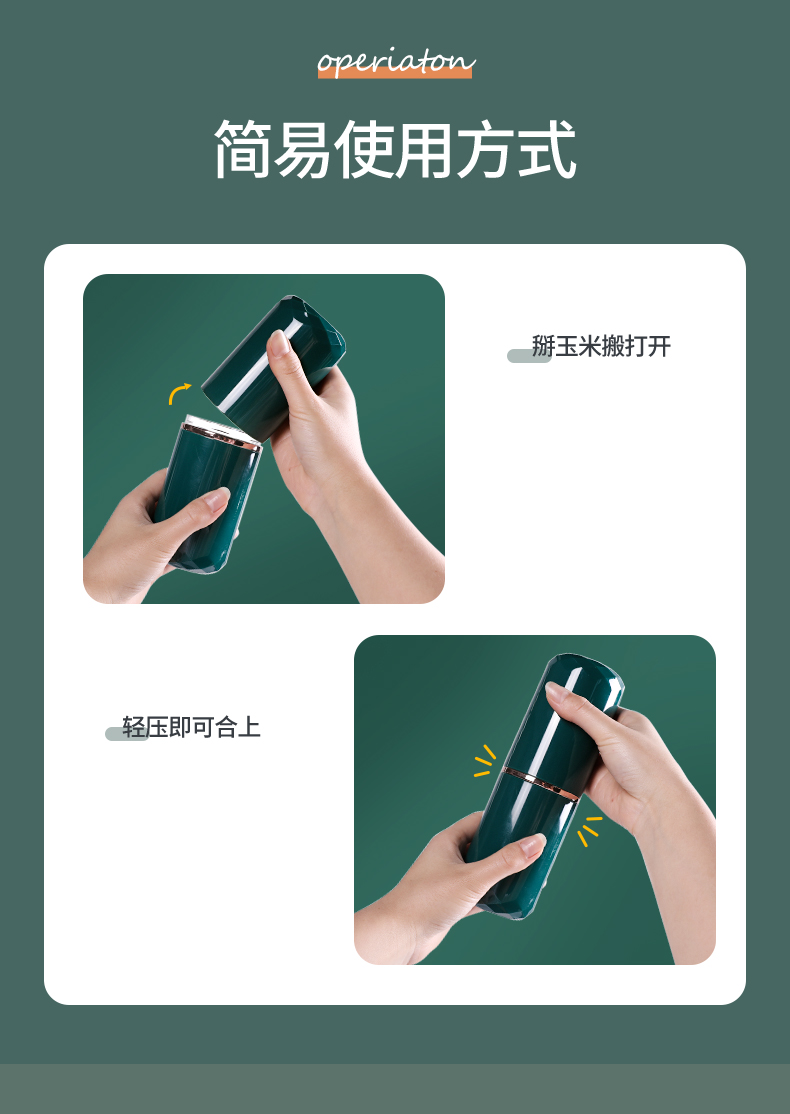 operiaton

简易使用方式

掰玉米搬打开

轻压即可合上