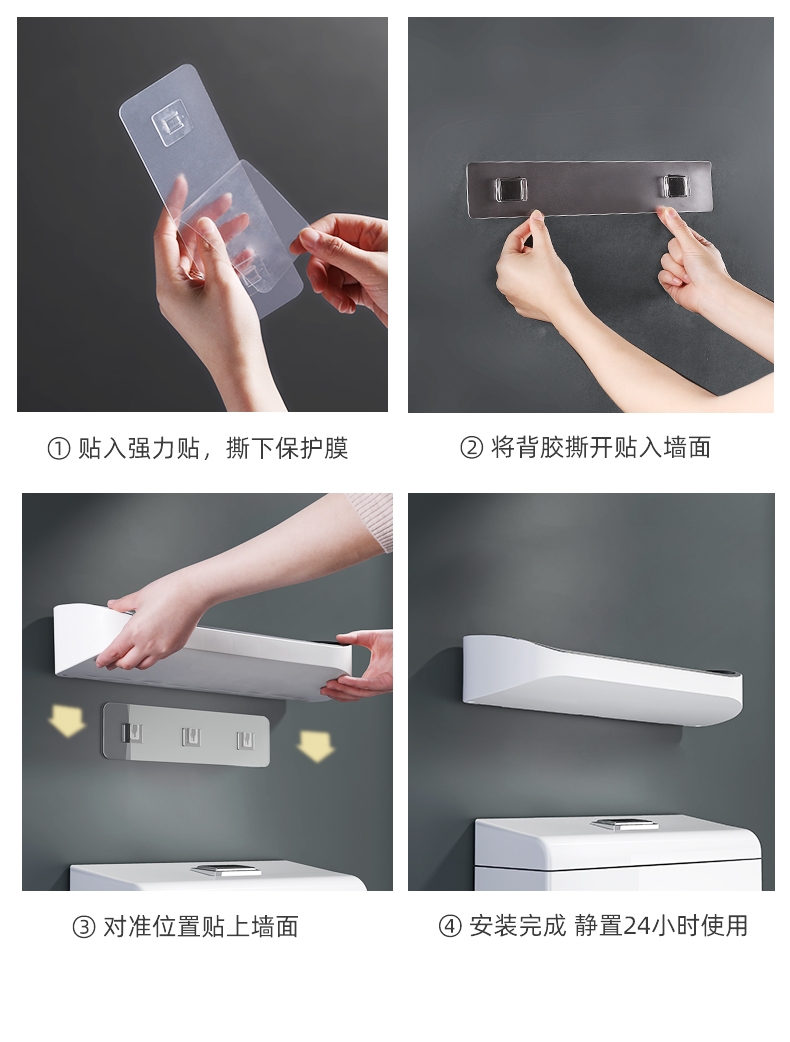 ① 贴入强力贴，撕下保护膜

② 将背胶撕开贴入墙面

③ 对准位置贴上墙面

④ 安装完成 静置24小时使用